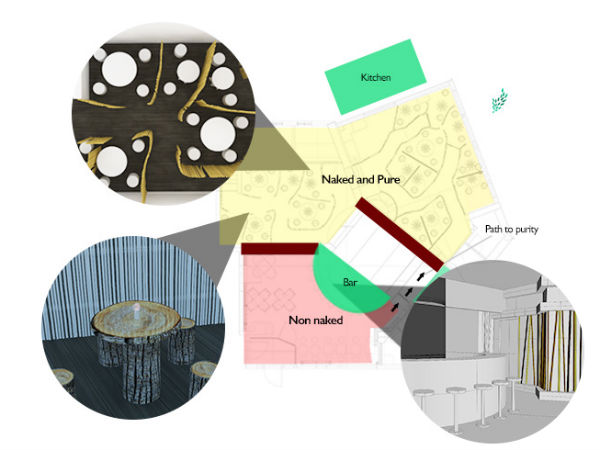 Kitchen

Naked and Pure

Path to purity

Bar

Non naked