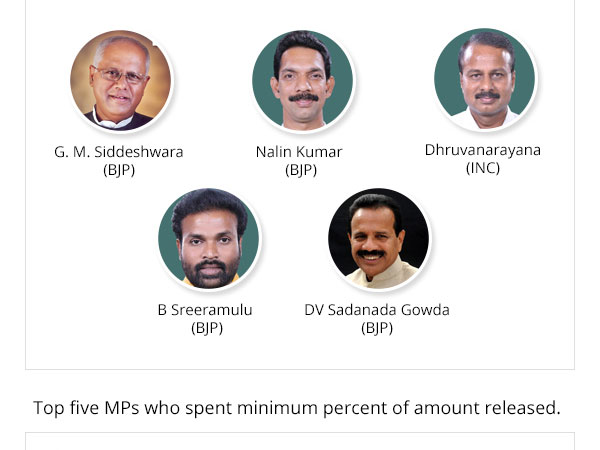 G. M. Siddeshwara
(BJP)

Nalin Kumar
(BJP)

Dhruvanarayana
(INC)

B Sreeramulu
(BJP)

DV Sadanada Gowda
(BJP)

Top five MPs who spent minimum percent of amount released.