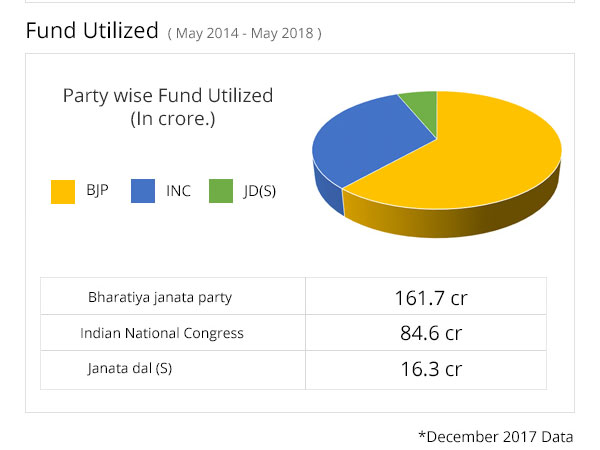 Fund Utilized ( May 2014 - May 2018 )

Party wise Fund Utilized
(In crore.)

BJP INC JD(S)

| Bharatiya janata party | 161.7 cr |
|---|---|
| Indian National Congress | 84.6 cr |
| Janata dal (S) | 16.3 cr |

*December 2017 Data