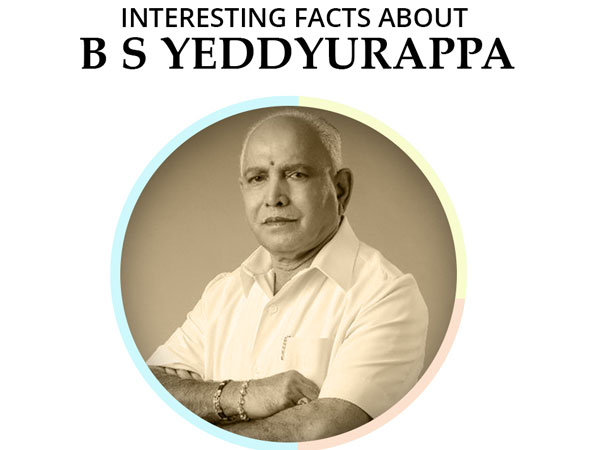 INTERESTING FACTS ABOUT
B S YEDDYURAPPA