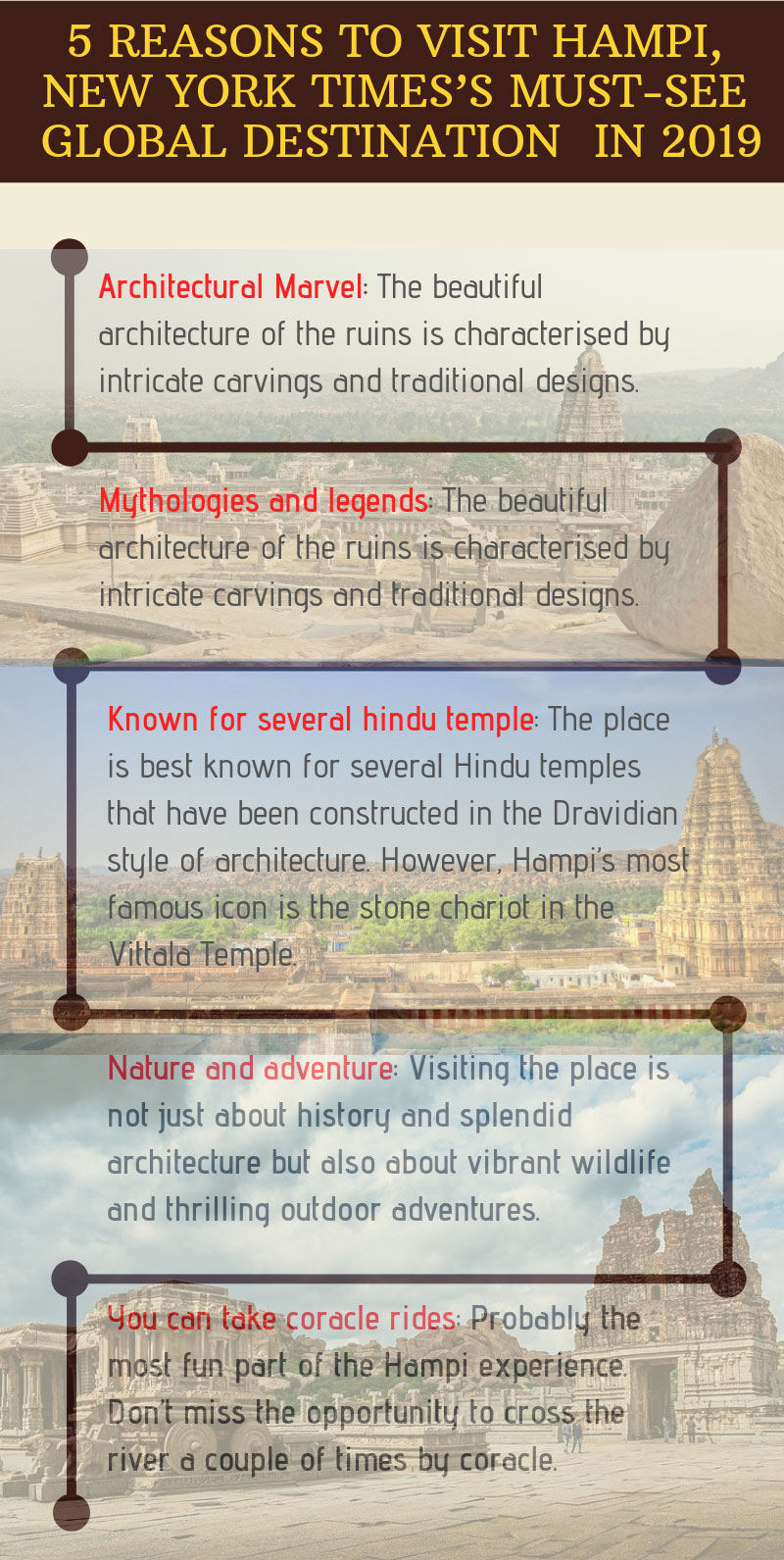 5 REASONS TO VISIT HAMPI, NEW YORK TIMES'S MUST-SEE GLOBAL DESTINATION IN 2019

Architectural Marvel: The beautiful architecture of the ruins is characterised by intricate carvings and traditional designs.

Mythologies and legends: The beautiful architecture of the ruins is characterised by intricate carvings and traditional designs.

Known for several hindu temple: The place is best known for several Hindu temples that have been constructed in the Dravidian style of architecture. However, Hampi's most famous icon is the stone chariot in the Vittala Temple.

Nature and adventure: Visiting the place is not just about history and splendid architecture but also about vibrant wildlife and thrilling outdoor adventures.

You can take coracle rides: Probably the most fun part of the Hampi experience. Don't miss the opportunity to cross the river a couple of times by coracle.