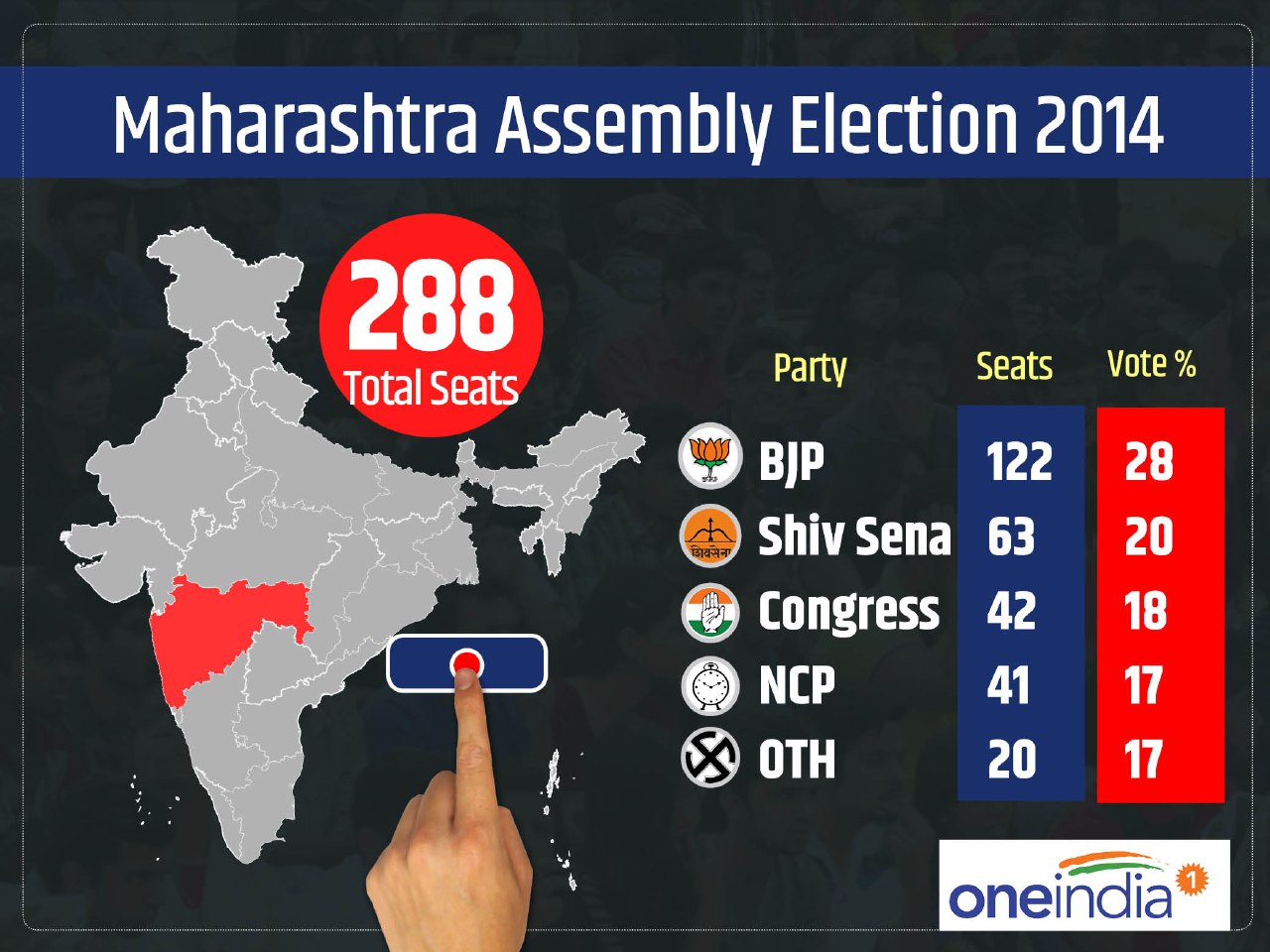 Maharashtra Assembly Election 2014

288
Total Seats

| Party | Seats | Vote % |
|---|---|---|
| BJP | 122 | 28 |
| Shiv Sena | 63 | 20 |
| Congress | 42 | 18 |
| NCP | 41 | 17 |
| OTH | 20 | 17 |

शिवसेना

oneindia 1