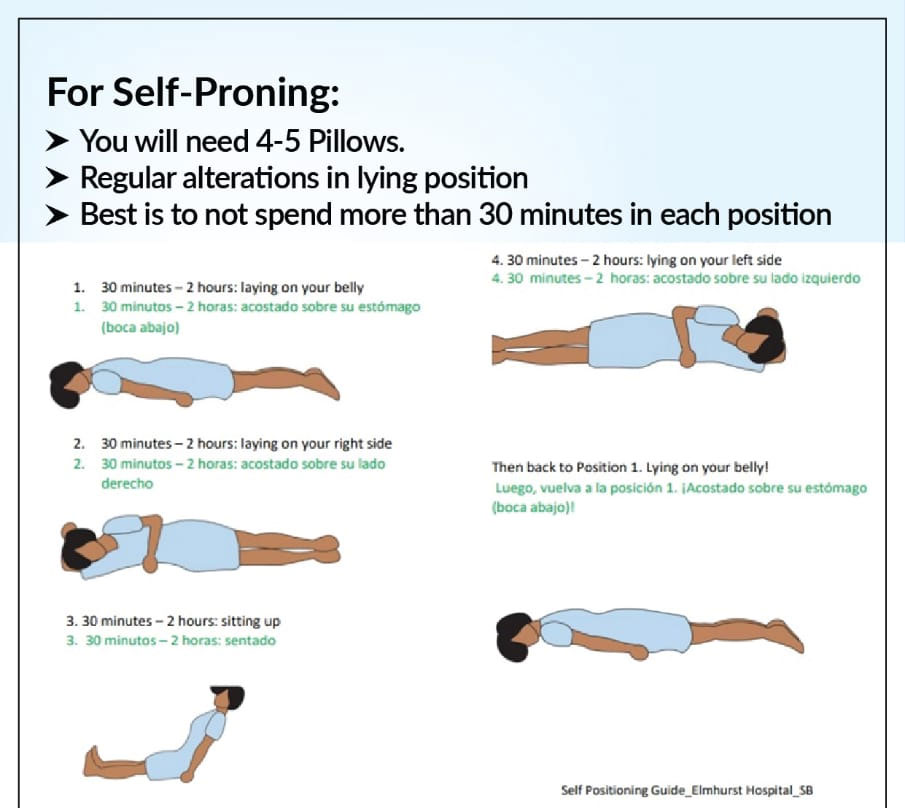 For Self-Proning:

➤ You will need 4-5 Pillows.
➤ Regular alterations in lying position
➤ Best is to not spend more than 30 minutes in each position

1. 30 minutes – 2 hours: laying on your belly
1. 30 minutos – 2 horas: acostado sobre su estómago (boca abajo)

2. 30 minutes – 2 hours: laying on your right side
2. 30 minutos – 2 horas: acostado sobre su lado derecho

3. 30 minutes – 2 hours: sitting up
3. 30 minutos – 2 horas: sentado

4. 30 minutes – 2 hours: lying on your left side
4. 30 minutes – 2 horas: acostado sobre su lado izquierdo

Then back to Position 1. Lying on your belly!
Luego, vuelva a la posición 1. ¡Acostado sobre su estómago (boca abajo)!

Self Positioning Guide_Elmhurst Hospital_SB