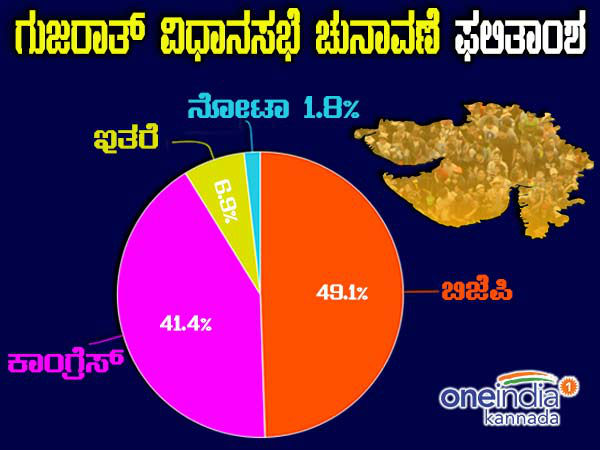 ಗುಜರಾತ್ ವಿಧಾನಸಭೆ ಚುನಾವಣೆ ಫಲಿತಾಂಶ

ನೋಟಾ 1.8%

ಇತರೆ

6.9%

49.1%

ಬಿಜೆಪಿ

41.4%

ಕಾಂಗ್ರೆಸ್

oneindia
kannada