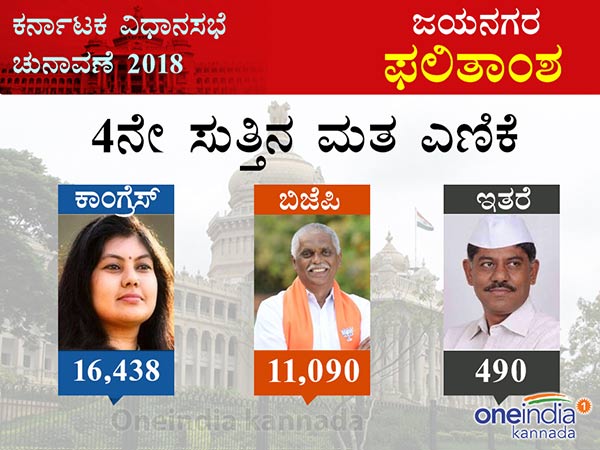 ಕರ್ನಾಟಕ ವಿಧಾನಸಭೆ ಚುನಾವಣೆ 2018

ಜಯನಗರ ಫಲಿತಾಂಶ

4ನೇ ಸುತ್ತಿನ ಮತ ಎಣಿಕೆ

ಕಾಂಗ್ರೆಸ್
16,438

ಬಿಜೆಪಿ
11,090

ಇತರೆ
490

Oneindia kannada

oneindia kannada