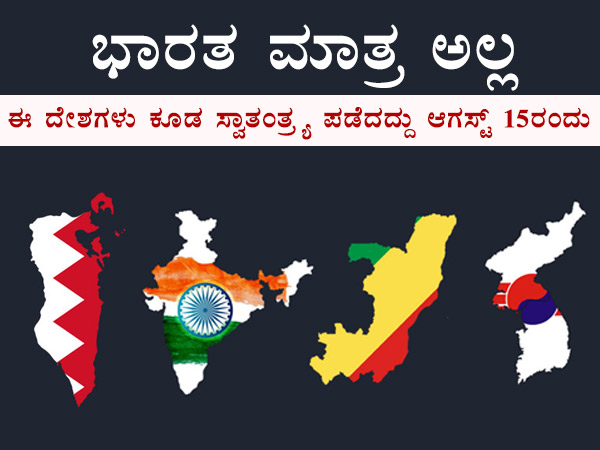 ಭಾರತ ಮಾತ್ರ ಅಲ್ಲ

ಈ ದೇಶಗಳು ಕೂಡ ಸ್ವಾತಂತ್ರ್ಯ ಪಡೆದದ್ದು ಆಗಸ್ಟ್ 15ರಂದು