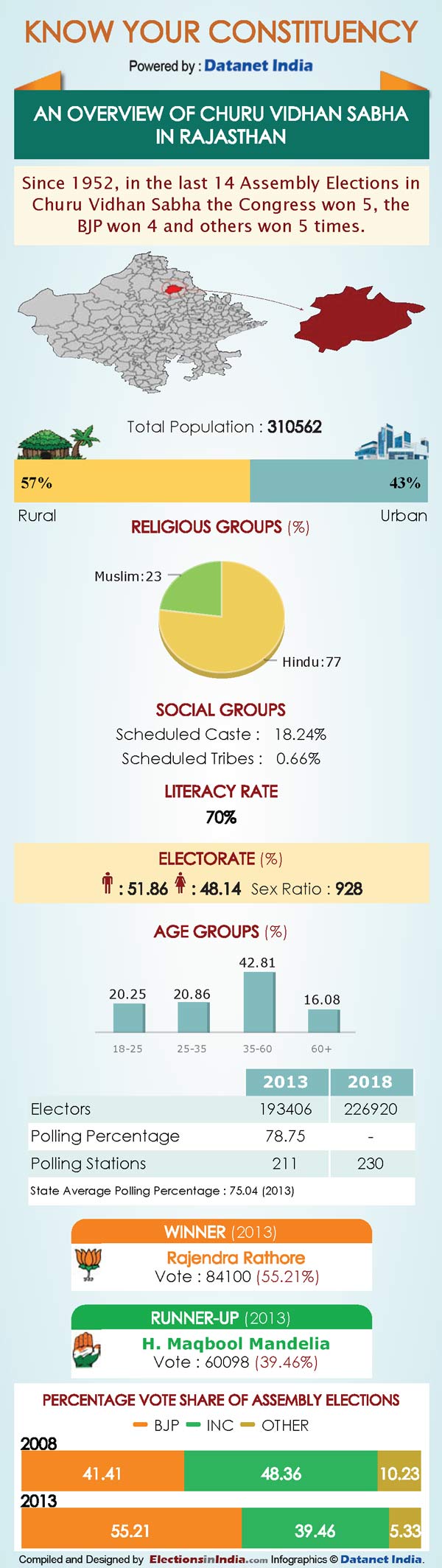 KNOW YOUR CONSTITUENCY

Powered by : Datanet India

AN OVERVIEW OF CHURU VIDHAN SABHA IN RAJASTHAN

Since 1952, in the last 14 Assembly Elections in Churu Vidhan Sabha the Congress won 5, the BJP won 4 and others won 5 times.

Total Population : 310562

57%

43%

Rural

Urban

RELIGIOUS GROUPS (%)

Muslim:23

Hindu:77

SOCIAL GROUPS

Scheduled Caste : 18.24%

Scheduled Tribes : 0.66%

LITERACY RATE

70%

ELECTORATE (%)

: 51.86 : 48.14 Sex Ratio : 928

AGE GROUPS (%)

20.25 20.86 42.81 16.08

18-25 25-35 35-60 60+

| | 2013 | 2018 |
|---|---|---|
| Electors | 193406 | 226920 |
| Polling Percentage | 78.75 | - |
| Polling Stations | 211 | 230 |

State Average Polling Percentage : 75.04 (2013)

WINNER (2013)

Rajendra Rathore

Vote : 84100 (55.21%)

RUNNER-UP (2013)

H. Maqbool Mandelia

Vote : 60098 (39.46%)

PERCENTAGE VOTE SHARE OF ASSEMBLY ELECTIONS

BJP INC OTHER

2008

41.41 48.36 10.23

2013

55.21 39.46 5.33

Compiled and Designed by ElectionsinIndia.com Infographics © Datanet India.