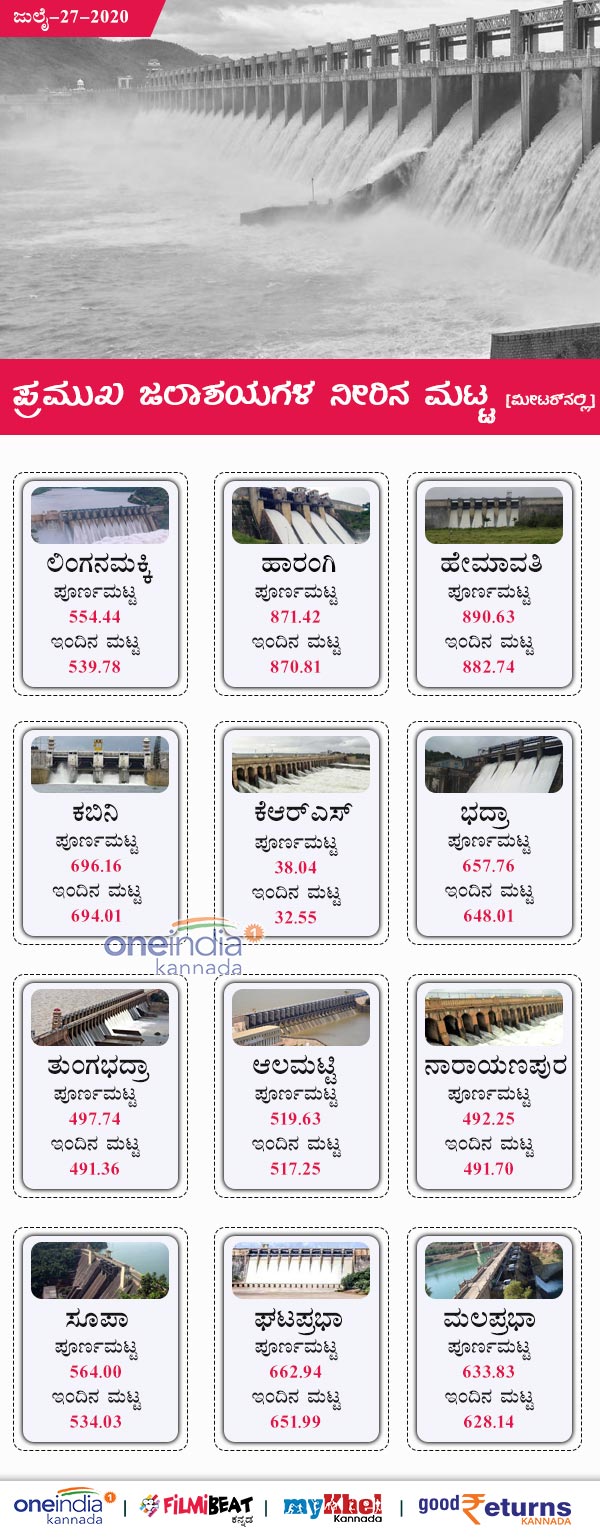 ಜುಲೈ–27–2020

ಪ್ರಮುಖ ಜಲಾಶಯಗಳ ನೀರಿನ ಮಟ್ಟ [ಮೀಟರ್‌ನಲ್ಲಿ]

ಲಿಂಗನಮಕ್ಕಿ
ಪೂರ್ಣಮಟ್ಟ
554.44
ಇಂದಿನ ಮಟ್ಟ
539.78

ಹಾರಂಗಿ
ಪೂರ್ಣಮಟ್ಟ
871.42
ಇಂದಿನ ಮಟ್ಟ
870.81

ಹೇಮಾವತಿ
ಪೂರ್ಣಮಟ್ಟ
890.63
ಇಂದಿನ ಮಟ್ಟ
882.74

ಕಬಿನಿ
ಪೂರ್ಣಮಟ್ಟ
696.16
ಇಂದಿನ ಮಟ್ಟ
694.01

ಕೆಆರ್‌ಎಸ್
ಪೂರ್ಣಮಟ್ಟ
38.04
ಇಂದಿನ ಮಟ್ಟ
32.55

ಭದ್ರಾ
ಪೂರ್ಣಮಟ್ಟ
657.76
ಇಂದಿನ ಮಟ್ಟ
648.01

oneindia kannada

ತುಂಗಭದ್ರಾ
ಪೂರ್ಣಮಟ್ಟ
497.74
ಇಂದಿನ ಮಟ್ಟ
491.36

ಆಲಮಟ್ಟಿ
ಪೂರ್ಣಮಟ್ಟ
519.63
ಇಂದಿನ ಮಟ್ಟ
517.25

ನಾರಾಯಣಪುರ
ಪೂರ್ಣಮಟ್ಟ
492.25
ಇಂದಿನ ಮಟ್ಟ
491.70

ಸೂಪಾ
ಪೂರ್ಣಮಟ್ಟ
564.00
ಇಂದಿನ ಮಟ್ಟ
534.03

ಘಟಪ್ರಭಾ
ಪೂರ್ಣಮಟ್ಟ
662.94
ಇಂದಿನ ಮಟ್ಟ
651.99

ಮಲಪ್ರಭಾ
ಪೂರ್ಣಮಟ್ಟ
633.83
ಇಂದಿನ ಮಟ್ಟ
628.14

oneindia kannada | FILMIBEAT ಕನ್ನಡ | myKhel Kannada | goodreturns KANNADA