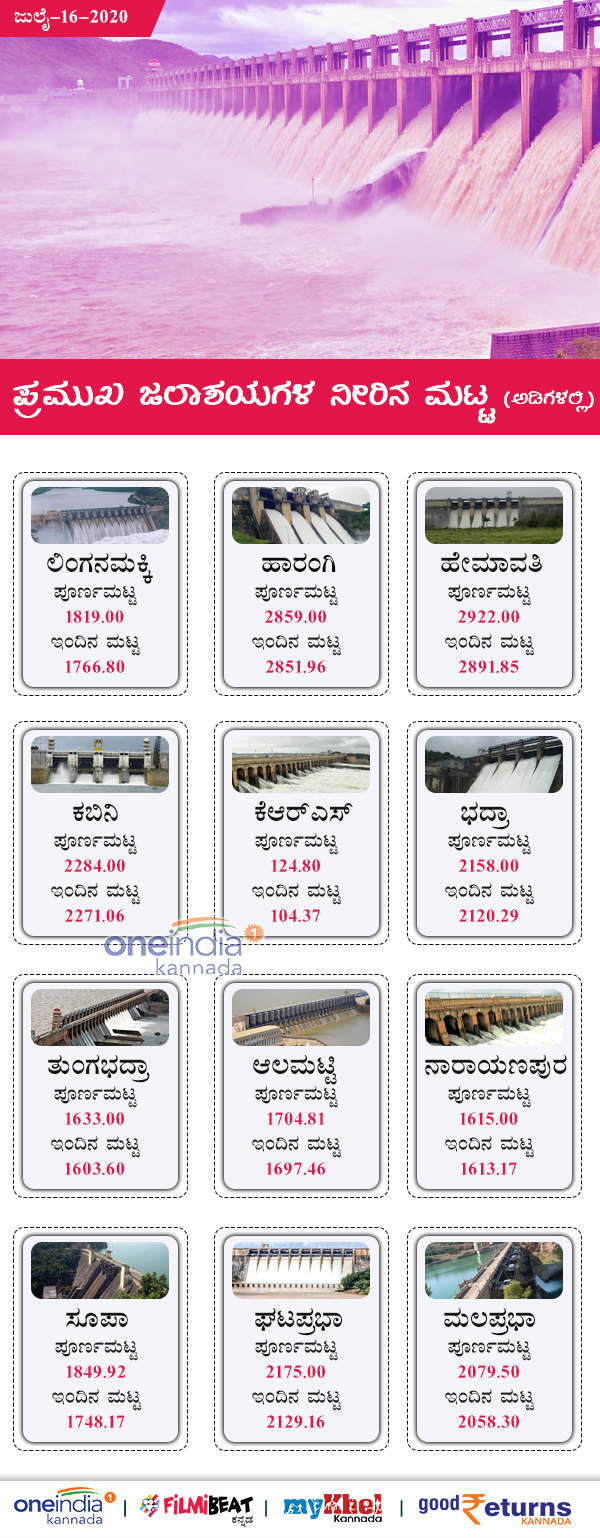 ಜುಲೈ–16–2020

ಪ್ರಮುಖ ಜಲಾಶಯಗಳ ನೀರಿನ ಮಟ್ಟ (ಅಡಿಗಳಲ್ಲಿ)

ಲಿಂಗನಮಕ್ಕಿ
ಪೂರ್ಣಮಟ್ಟ
1819.00
ಇಂದಿನ ಮಟ್ಟ
1766.80

ಹಾರಂಗಿ
ಪೂರ್ಣಮಟ್ಟ
2859.00
ಇಂದಿನ ಮಟ್ಟ
2851.96

ಹೇಮಾವತಿ
ಪೂರ್ಣಮಟ್ಟ
2922.00
ಇಂದಿನ ಮಟ್ಟ
2891.85

ಕಬಿನಿ
ಪೂರ್ಣಮಟ್ಟ
2284.00
ಇಂದಿನ ಮಟ್ಟ
2271.06

ಕೆಆರ್‌ಎಸ್
ಪೂರ್ಣಮಟ್ಟ
124.80
ಇಂದಿನ ಮಟ್ಟ
104.37

ಭದ್ರಾ
ಪೂರ್ಣಮಟ್ಟ
2158.00
ಇಂದಿನ ಮಟ್ಟ
2120.29

oneindia kannada

ತುಂಗಭದ್ರಾ
ಪೂರ್ಣಮಟ್ಟ
1633.00
ಇಂದಿನ ಮಟ್ಟ
1603.60

ಆಲಮಟ್ಟಿ
ಪೂರ್ಣಮಟ್ಟ
1704.81
ಇಂದಿನ ಮಟ್ಟ
1697.46

ನಾರಾಯಣಪುರ
ಪೂರ್ಣಮಟ್ಟ
1615.00
ಇಂದಿನ ಮಟ್ಟ
1613.17

ಸೂಪಾ
ಪೂರ್ಣಮಟ್ಟ
1849.92
ಇಂದಿನ ಮಟ್ಟ
1748.17

ಘಟಪ್ರಭಾ
ಪೂರ್ಣಮಟ್ಟ
2175.00
ಇಂದಿನ ಮಟ್ಟ
2129.16

ಮಲಪ್ರಭಾ
ಪೂರ್ಣಮಟ್ಟ
2079.50
ಇಂದಿನ ಮಟ್ಟ
2058.30

oneindia kannada | FILMIBEAT ಕನ್ನಡ | myKhel Kannada | goodreturns KANNADA