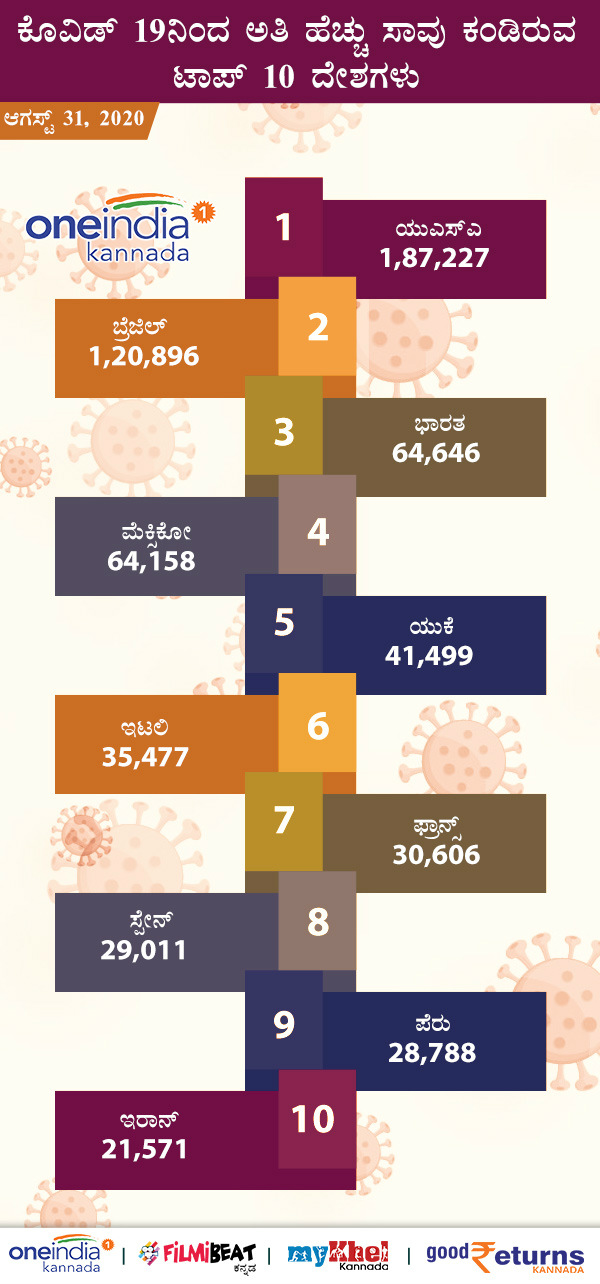 ಕೊವಿಡ್ 19ನಿಂದ ಅತಿ ಹೆಚ್ಚು ಸಾವು ಕಂಡಿರುವ ಟಾಪ್ 10 ದೇಶಗಳು

ಆಗಸ್ಟ್ 31, 2020

oneindia kannada

1
ಯುಎಸ್ಎ
1,87,227

2
ಬ್ರೆಜಿಲ್
1,20,896

3
ಭಾರತ
64,646

4
ಮೆಕ್ಸಿಕೋ
64,158

5
ಯುಕೆ
41,499

6
ಇಟಲಿ
35,477

7
ಫ್ರಾನ್ಸ್
30,606

8
ಸ್ಪೇನ್
29,011

9
ಪೆರು
28,788

10
ಇರಾನ್
21,571

oneindia kannada | FILMIBEAT ಕನ್ನಡ | myKhel Kannada | goodreturns KANNADA