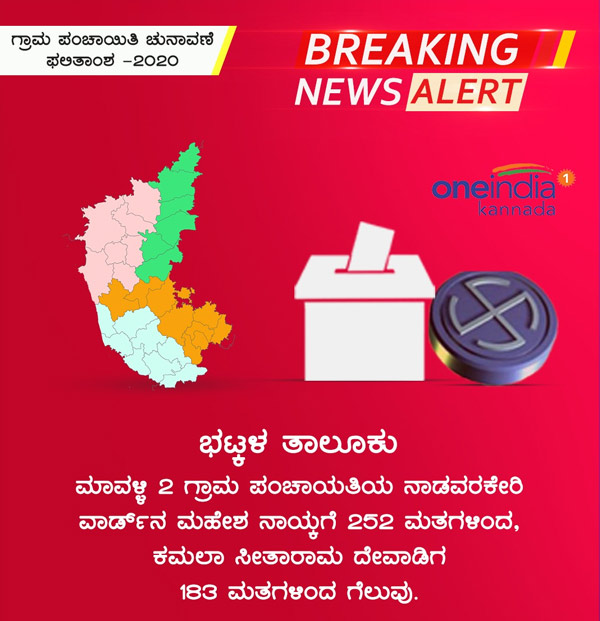 ಗ್ರಾಮ ಪಂಚಾಯಿತಿ ಚುನಾವಣೆ ಫಲಿತಾಂಶ -2020

BREAKING NEWS ALERT

oneindia kannada

ಭಟ್ಕಳ ತಾಲೂಕು
ಮಾವಳ್ಳಿ 2 ಗ್ರಾಮ ಪಂಚಾಯತಿಯ ನಾಡವರಕೇರಿ ವಾರ್ಡ್‌ನ ಮಹೇಶ ನಾಯ್ಕಗೆ 252 ಮತಗಳಿಂದ, ಕಮಲಾ ಸೀತಾರಾಮ ದೇವಾಡಿಗ 183 ಮತಗಳಿಂದ ಗೆಲುವು.