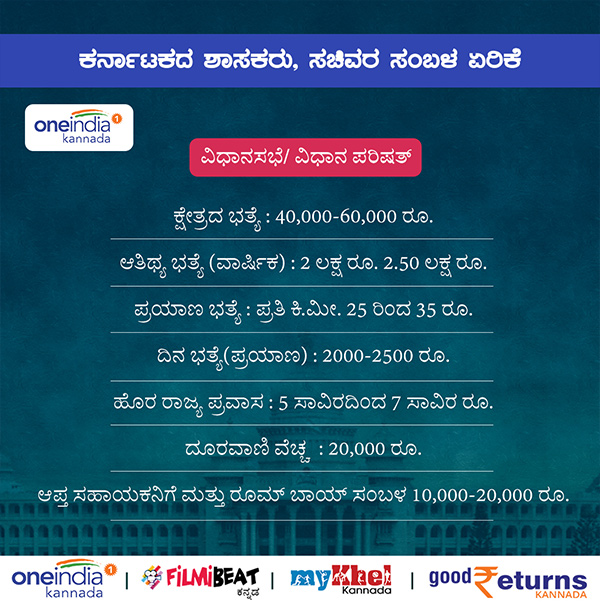 ಕರ್ನಾಟಕದ ಶಾಸಕರು, ಸಚಿವರ ಸಂಬಳ ಏರಿಕೆ

oneindia kannada

ವಿಧಾನಸಭೆ/ ವಿಧಾನ ಪರಿಷತ್

ಕ್ಷೇತ್ರದ ಭತ್ಯೆ : 40,000-60,000 ರೂ.

ಆತಿಥ್ಯ ಭತ್ಯೆ (ವಾರ್ಷಿಕ) : 2 ಲಕ್ಷ ರೂ. 2.50 ಲಕ್ಷ ರೂ.

ಪ್ರಯಾಣ ಭತ್ಯೆ : ಪ್ರತಿ ಕಿ.ಮೀ. 25 ರಿಂದ 35 ರೂ.

ದಿನ ಭತ್ಯೆ(ಪ್ರಯಾಣ) : 2000-2500 ರೂ.

ಹೊರ ರಾಜ್ಯ ಪ್ರವಾಸ : 5 ಸಾವಿರದಿಂದ 7 ಸಾವಿರ ರೂ.

ದೂರವಾಣಿ ವೆಚ್ಚ : 20,000 ರೂ.

ಆಪ್ತ ಸಹಾಯಕನಿಗೆ ಮತ್ತು ರೂಮ್ ಬಾಯ್ ಸಂಬಳ 10,000-20,000 ರೂ.

oneindia kannada | FILMIBEAT ಕನ್ನಡ | myKhel Kannada | good₹eturns KANNADA