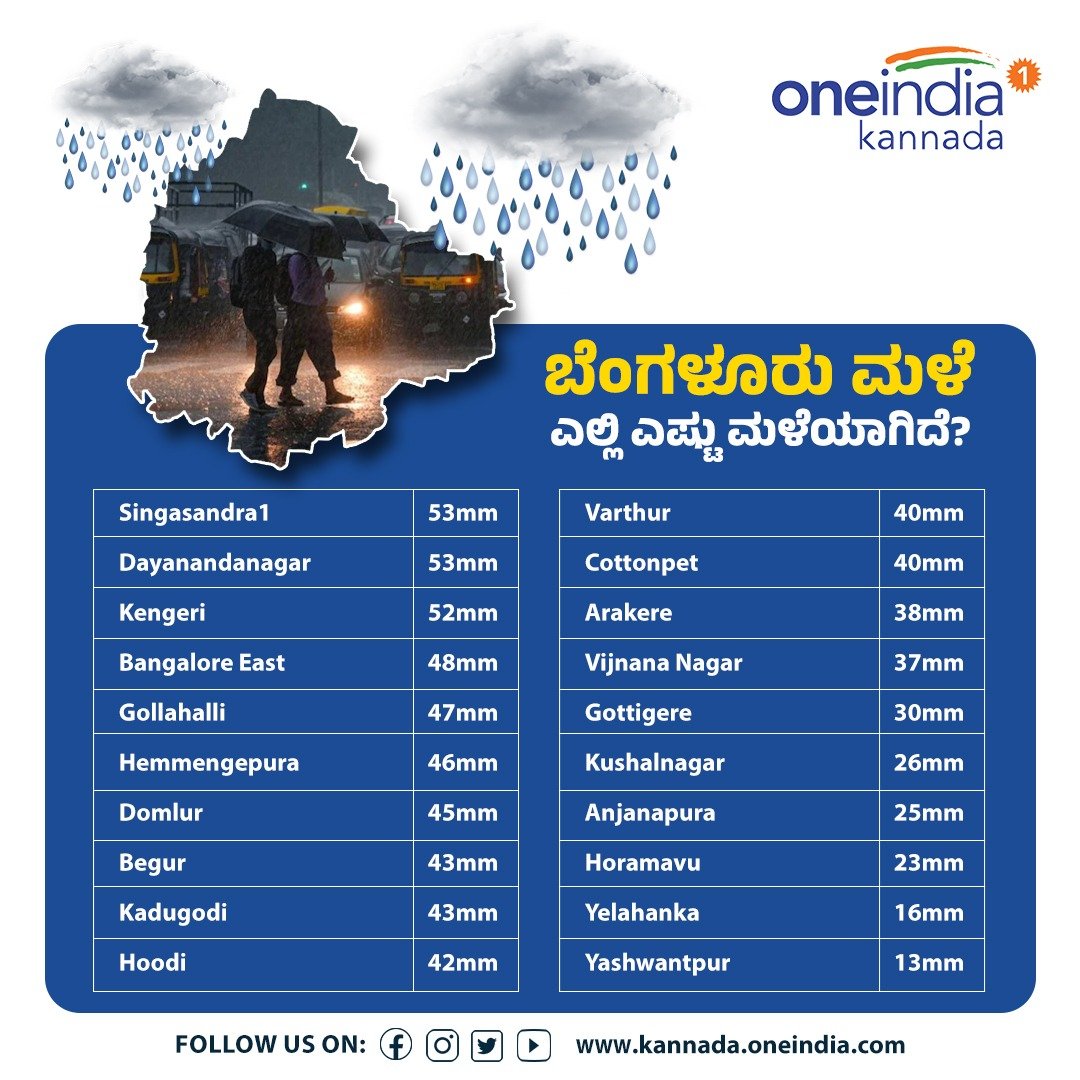 oneindia kannada

ಬೆಂಗಳೂರು ಮಳೆ
ಎಲ್ಲಿ ಎಷ್ಟು ಮಳೆಯಾಗಿದೆ?

| Singasandra1 | 53mm |
|---|---|
| Dayanandanagar | 53mm |
| Kengeri | 52mm |
| Bangalore East | 48mm |
| Gollahalli | 47mm |
| Hemmengepura | 46mm |
| Domlur | 45mm |
| Begur | 43mm |
| Kadugodi | 43mm |
| Hoodi | 42mm |

| Varthur | 40mm |
|---|---|
| Cottonpet | 40mm |
| Arakere | 38mm |
| Vijnana Nagar | 37mm |
| Gottigere | 30mm |
| Kushalnagar | 26mm |
| Anjanapura | 25mm |
| Horamavu | 23mm |
| Yelahanka | 16mm |
| Yashwantpur | 13mm |

FOLLOW US ON: www.kannada.oneindia.com