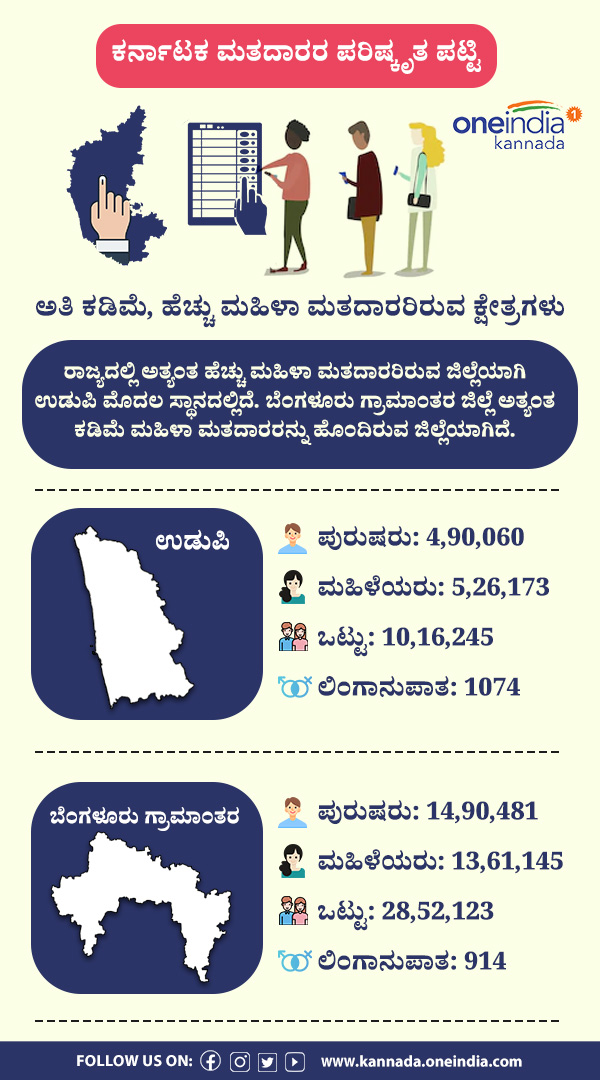 ಕರ್ನಾಟಕ ಮತದಾರರ ಪರಿಷ್ಕೃತ ಪಟ್ಟಿ

oneindia kannada

ಅತಿ ಕಡಿಮೆ, ಹೆಚ್ಚು ಮಹಿಳಾ ಮತದಾರರಿರುವ ಕ್ಷೇತ್ರಗಳು

ರಾಜ್ಯದಲ್ಲಿ ಅತ್ಯಂತ ಹೆಚ್ಚು ಮಹಿಳಾ ಮತದಾರರಿರುವ ಜಿಲ್ಲೆಯಾಗಿ ಉಡುಪಿ ಮೊದಲ ಸ್ಥಾನದಲ್ಲಿದೆ. ಬೆಂಗಳೂರು ಗ್ರಾಮಾಂತರ ಜಿಲ್ಲೆ ಅತ್ಯಂತ ಕಡಿಮೆ ಮಹಿಳಾ ಮತದಾರರನ್ನು ಹೊಂದಿರುವ ಜಿಲ್ಲೆಯಾಗಿದೆ.

ಉಡುಪಿ

ಪುರುಷರು: 4,90,060

ಮಹಿಳೆಯರು: 5,26,173

ಒಟ್ಟು: 10,16,245

ಲಿಂಗಾನುಪಾತ: 1074

ಬೆಂಗಳೂರು ಗ್ರಾಮಾಂತರ

ಪುರುಷರು: 14,90,481

ಮಹಿಳೆಯರು: 13,61,145

ಒಟ್ಟು: 28,52,123

ಲಿಂಗಾನುಪಾತ: 914

FOLLOW US ON: www.kannada.oneindia.com