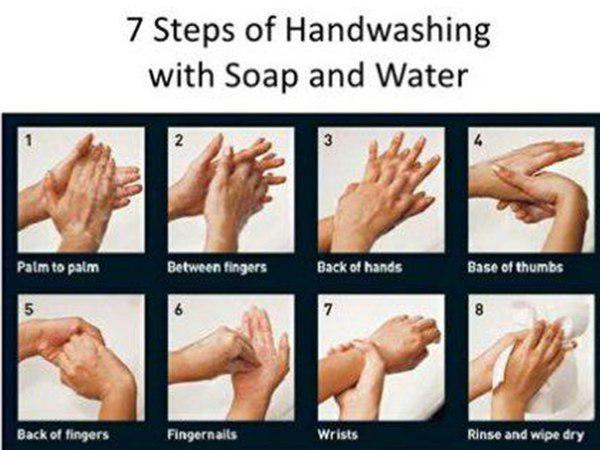 7 Steps of Handwashing with Soap and Water

1
Palm to palm

2
Between fingers

3
Back of hands

4
Base of thumbs

5
Back of fingers

6
Fingernails

7
Wrists

8
Rinse and wipe dry