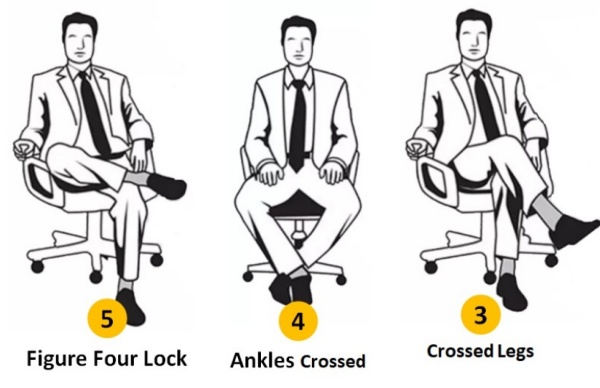 5
Figure Four Lock

4
Ankles Crossed

3
Crossed Legs