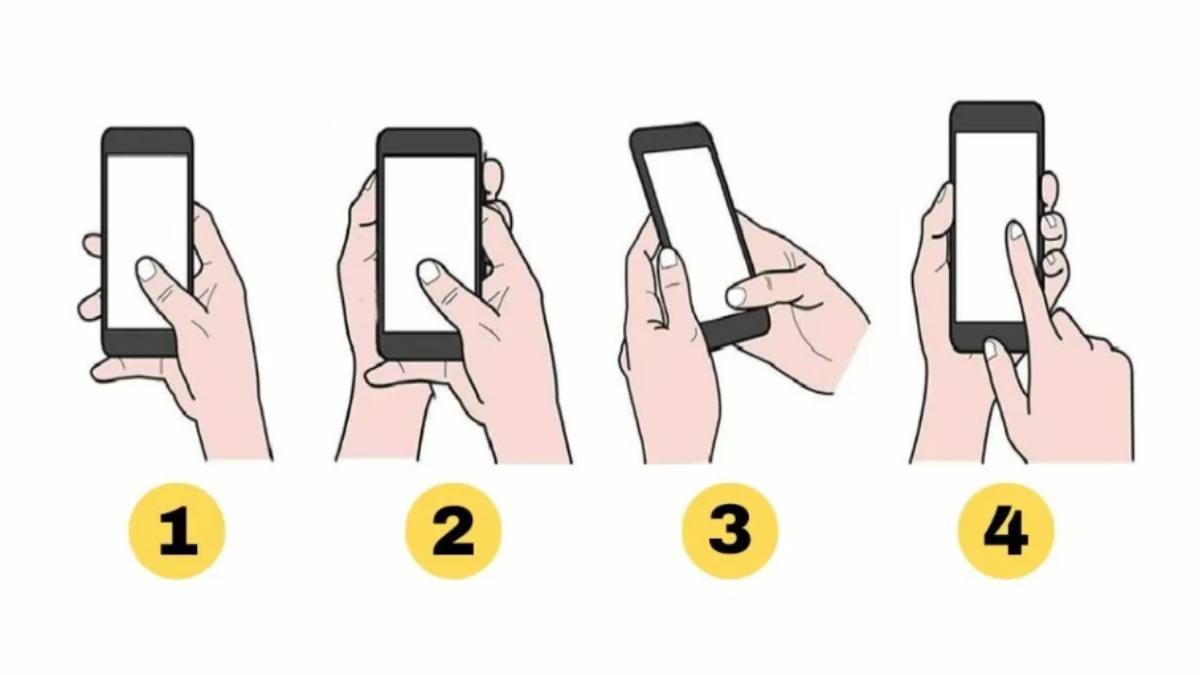 1

2

3

4