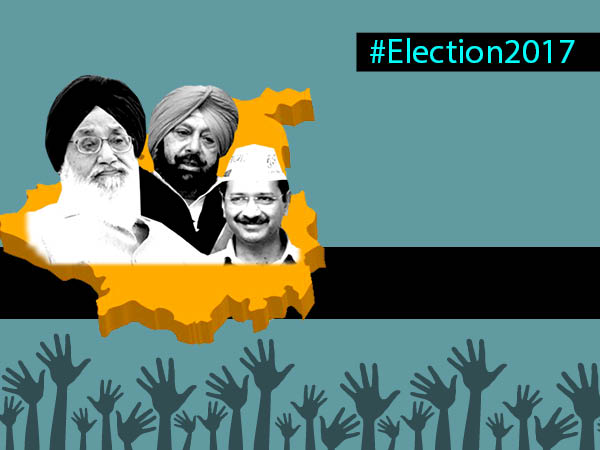 #Election2017